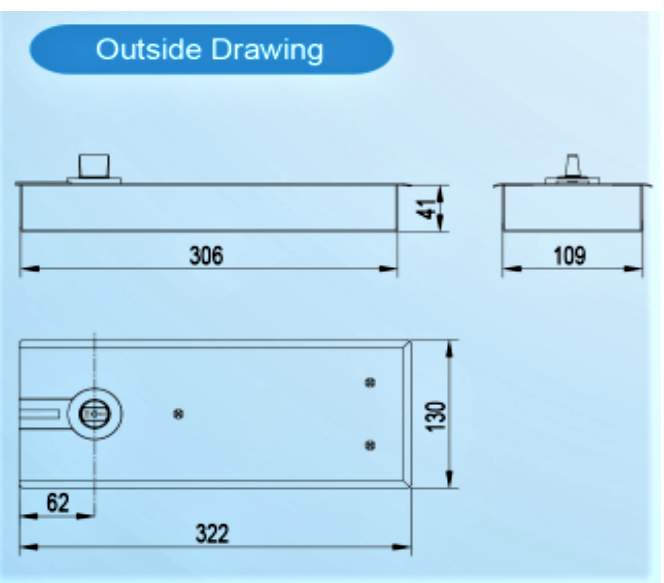 Outside Drawing

41

306

109

130

62

322