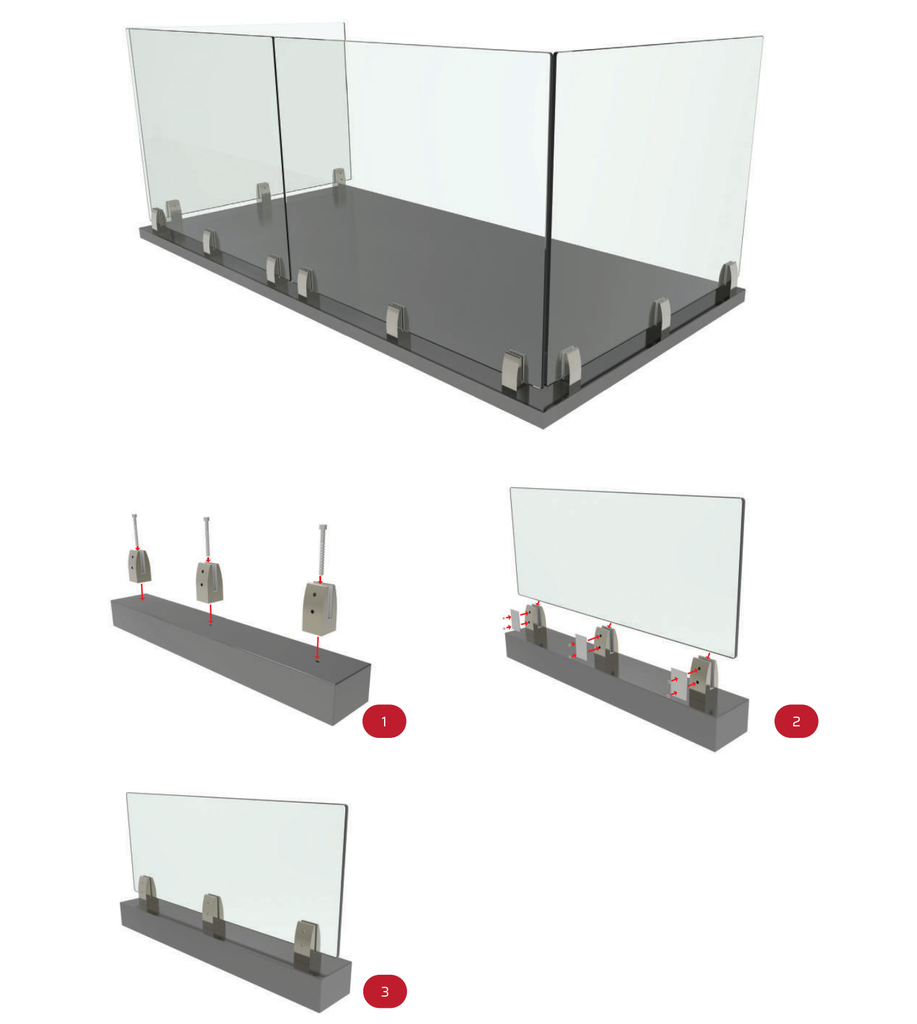 1

2

3