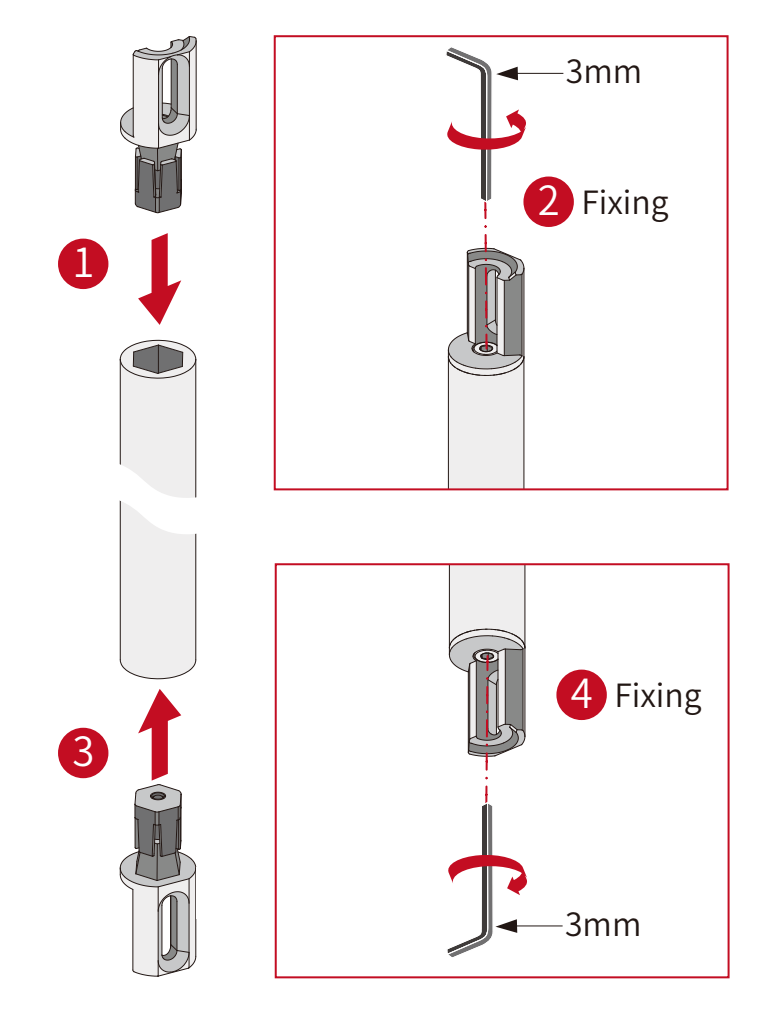 1

3mm

2 Fixing

3

4 Fixing

3mm