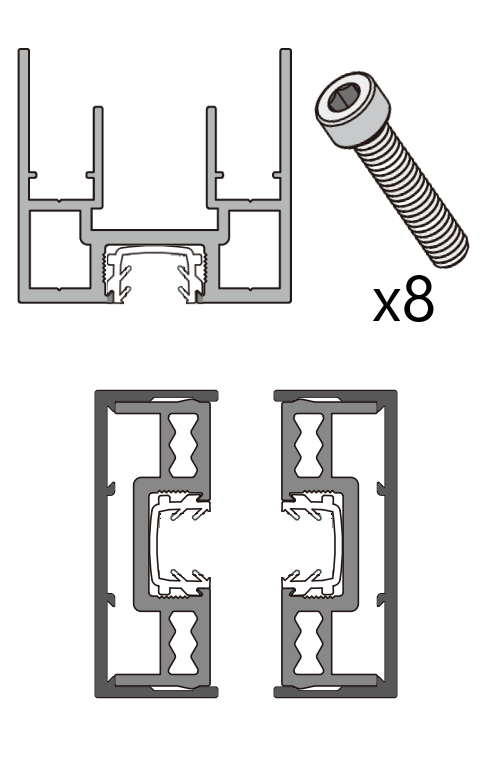 x8