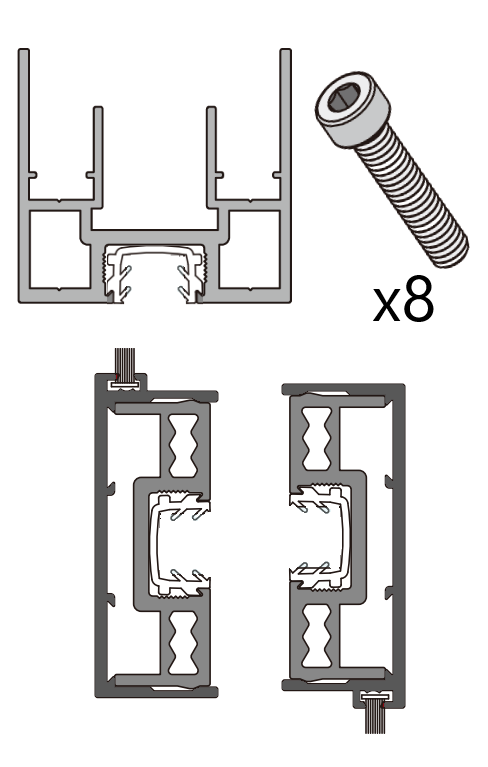 x8